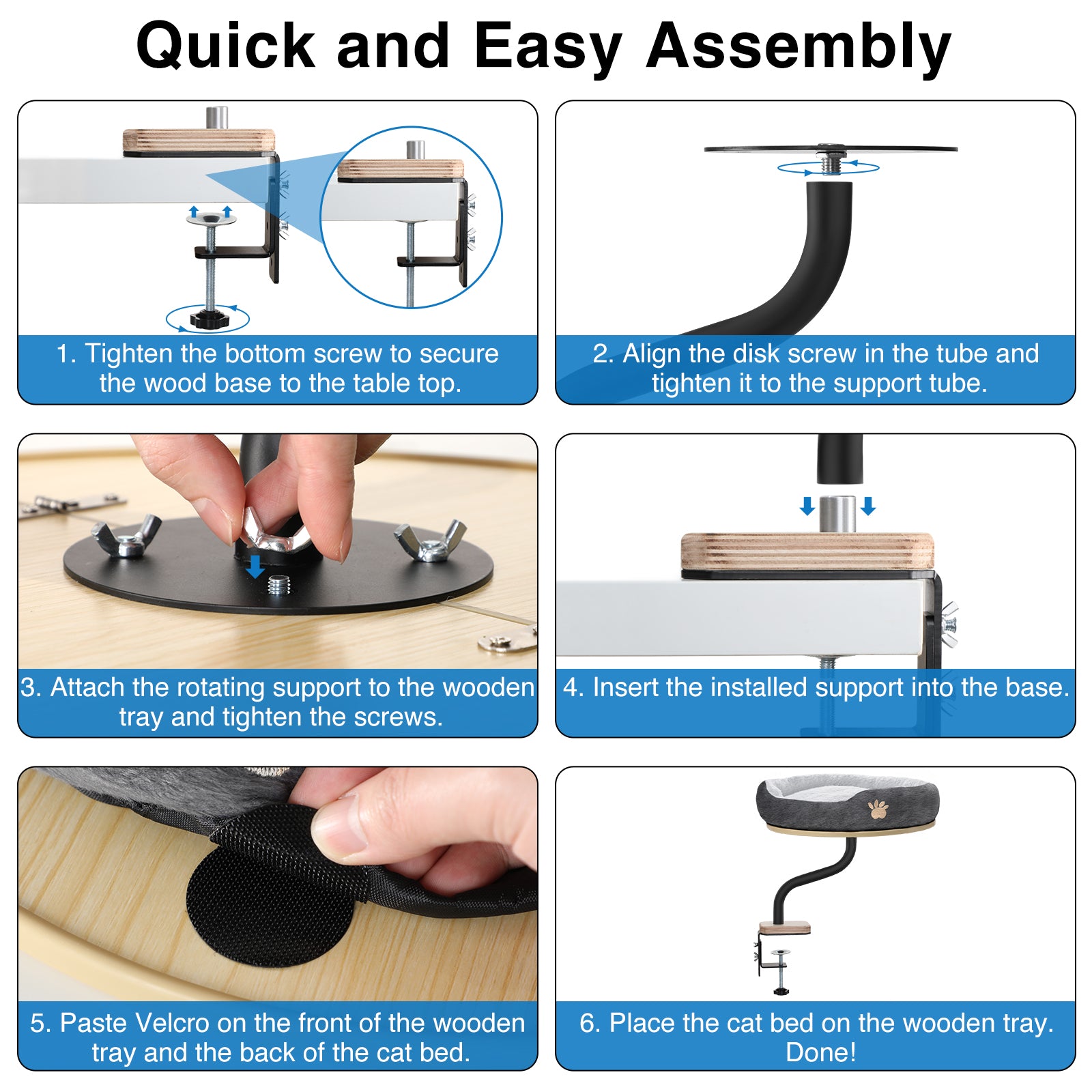 Quick and Easy Assembly

1. Tighten the bottom screw to secure the wood base to the table top.

2. Align the disk screw in the tube and tighten it to the support tube.

3. Attach the rotating support to the wooden tray and tighten the screws.

4. Insert the installed support into the base.

5. Paste Velcro on the front of the wooden tray and the back of the cat bed.

6. Place the cat bed on the wooden tray. Done!